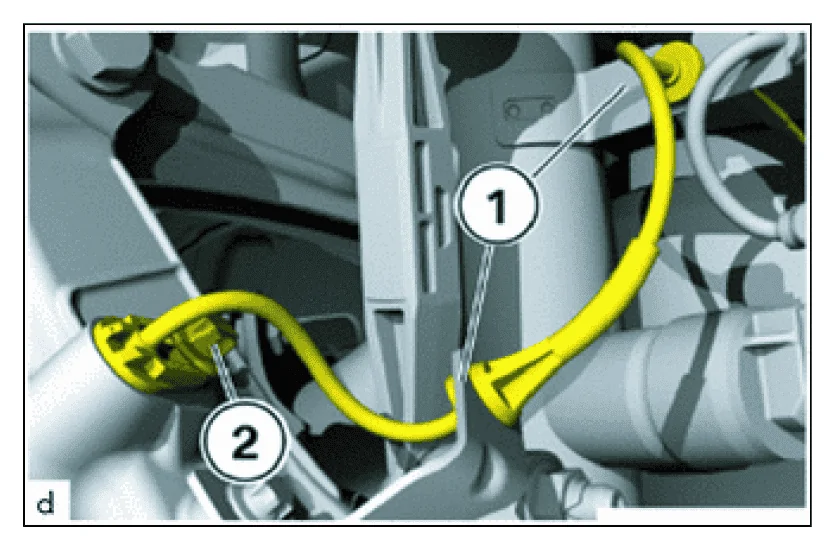 1
2
d